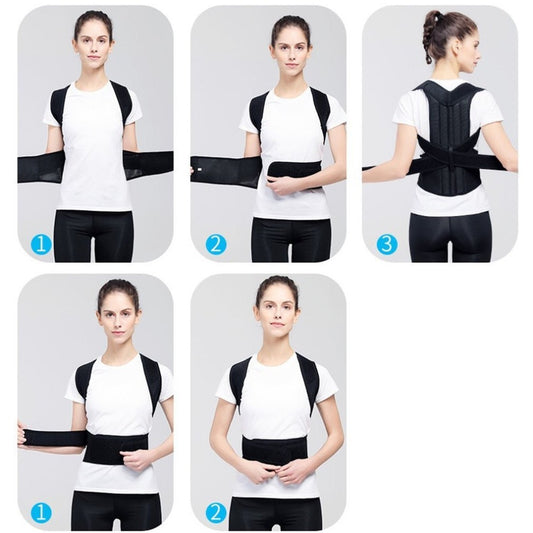 1

2

3

1

2